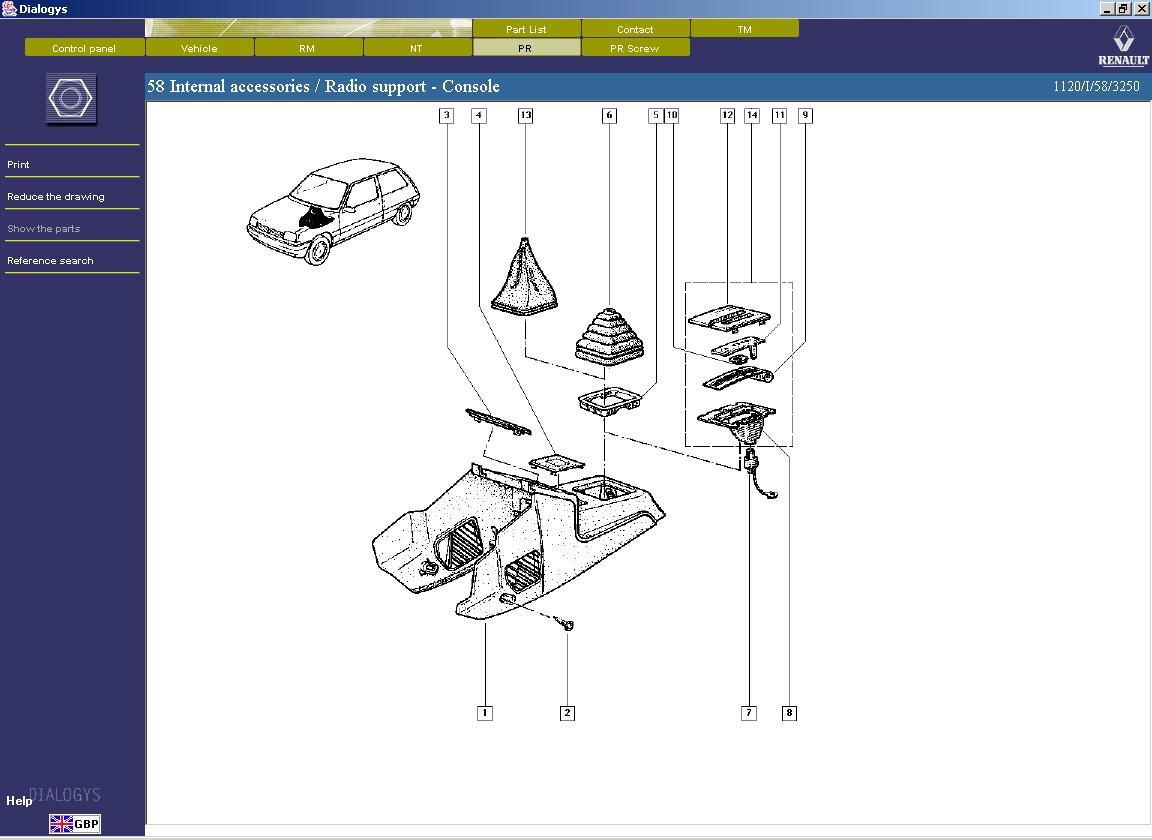 Dialogys

Part List
Contact
TM
Control panel
Vehicle
RM
NT
PR
PR Screw

RENAULT

58 Internal accessories / Radio support - Console
1120/I/58/3250

Print
Reduce the drawing
Show the parts
Reference search

3
4
13
6
5
10
12
14
11
9
1
2
7
8

Help
DIALOGYS
GBP