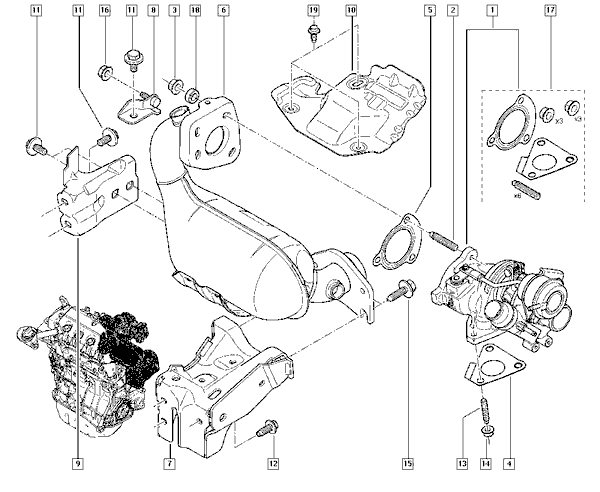 11
11
16
11
8
3
18
6
19
10
5
2
1
17
x3
x3
x6
9
7
12
15
13
14
4