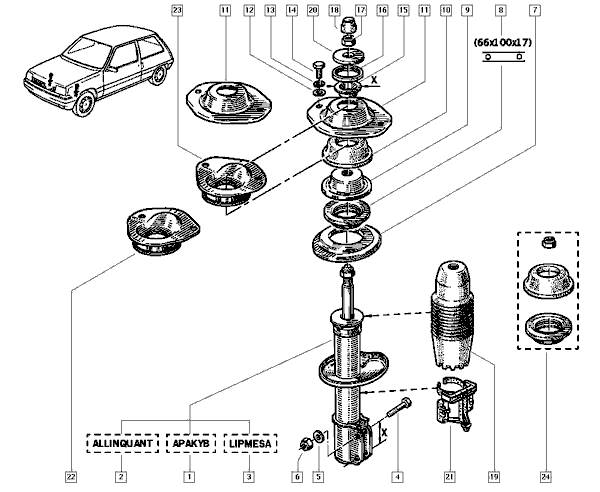 23
11
12
13
14
20
18
17
16
15
11
10
9
8
7
(66x100x17)
X
X
ALLINQUANT
APAKYB
LIPMESA
22
2
1
3
6
5
4
21
19
24